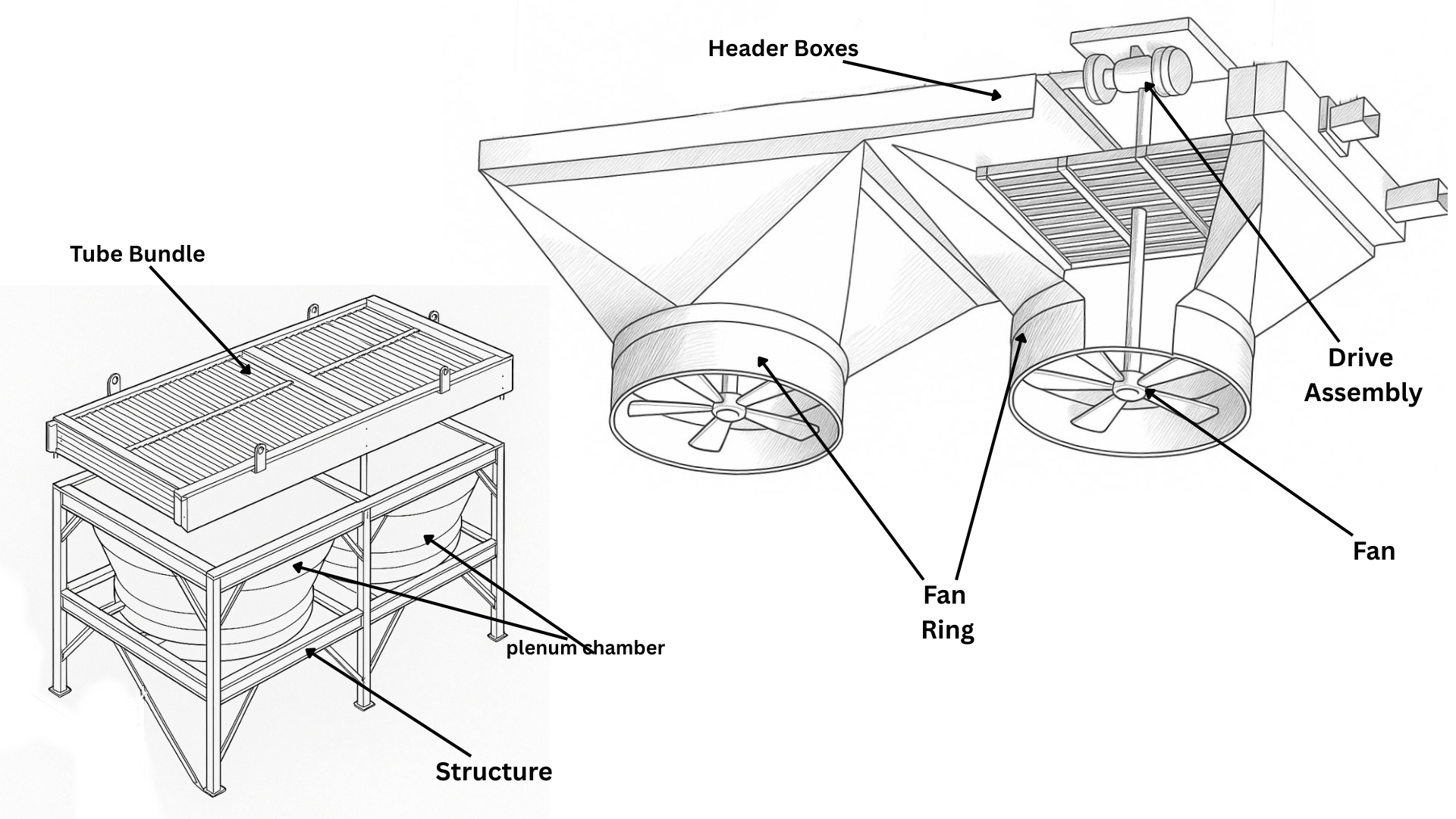 Header Boxes

Tube Bundle

Drive Assembly

Fan

Fan Ring

plenum chamber

Structure